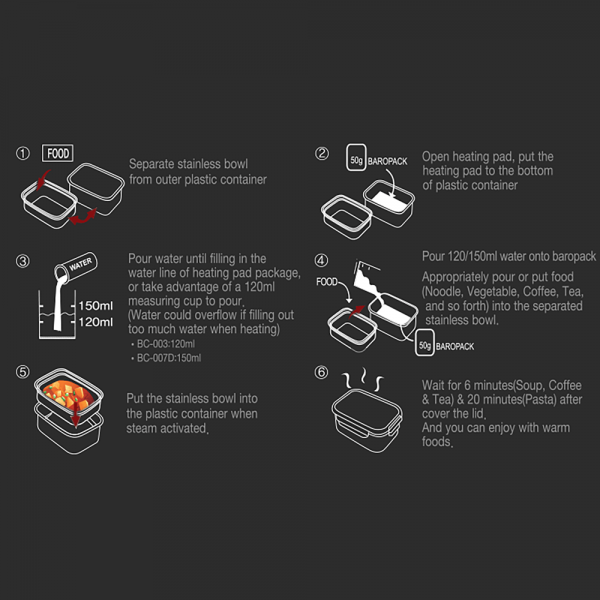 ① FOOD

Separate stainless bowl from outer plastic container

② 50g BAROPACK

Open heating pad, put the heating pad to the bottom of plastic container

③ WATER

150ml
120ml

Pour water until filling in the water line of heating pad package, or take advantage of a 120ml measuring cup to pour.
(Water could overflow if filling out too much water when heating)
• BC-003:120ml
• BC-007D:150ml

④ FOOD

50g BAROPACK

Pour 120/150ml water onto baropack

Appropriately pour or put food (Noodle, Vegetable, Coffee, Tea, and so forth) into the separated stainless bowl.

⑤

Put the stainless bowl into the plastic container when steam activated.

⑥

Wait for 6 minutes(Soup, Coffee & Tea) & 20 minutes(Pasta) after cover the lid.
And you can enjoy with warm foods.